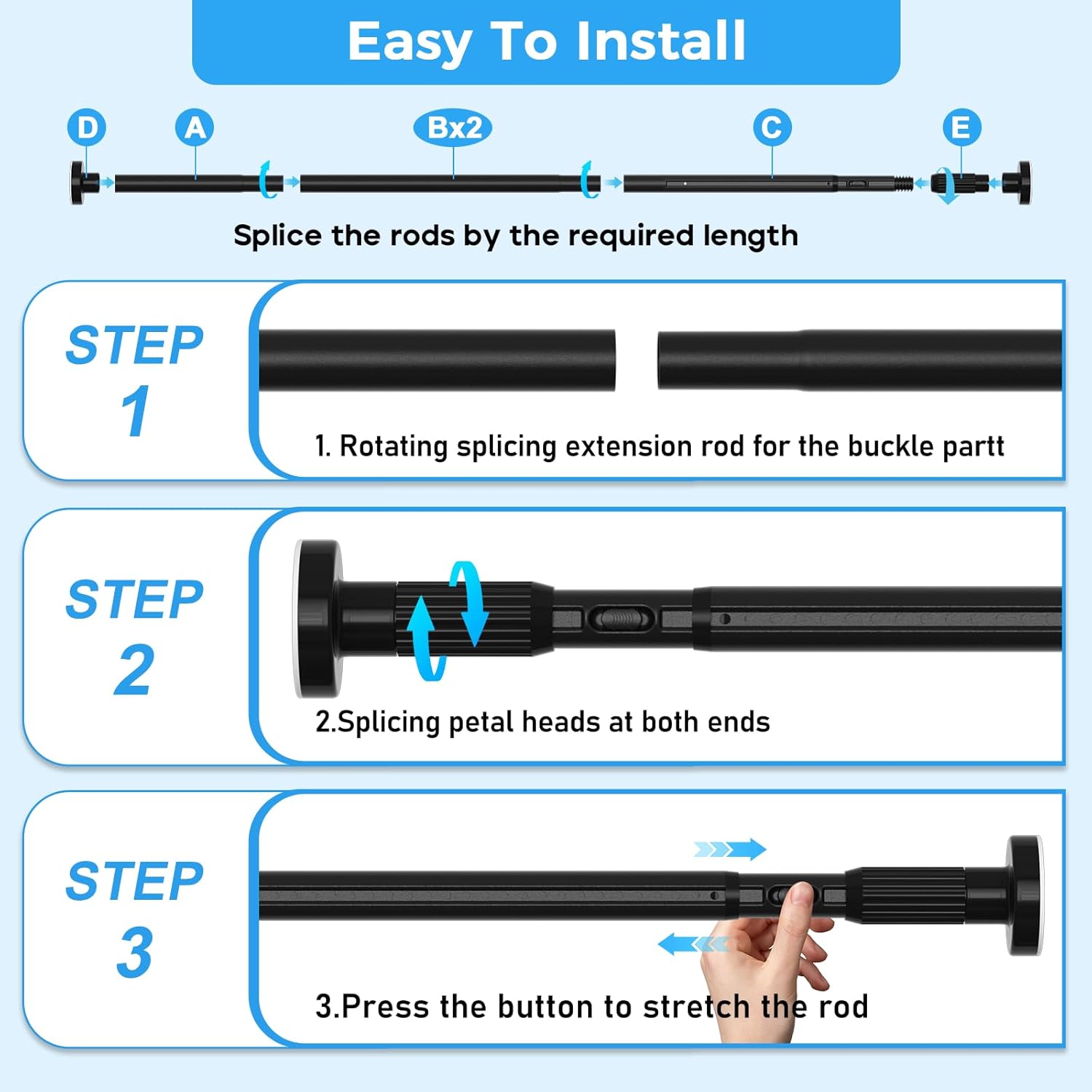 Easy To Install

D A Bx2 C E

Splice the rods by the required length

STEP 1

1. Rotating splicing extension rod for the buckle partt

STEP 2

2.Splicing petal heads at both ends

STEP 3

3.Press the button to stretch the rod